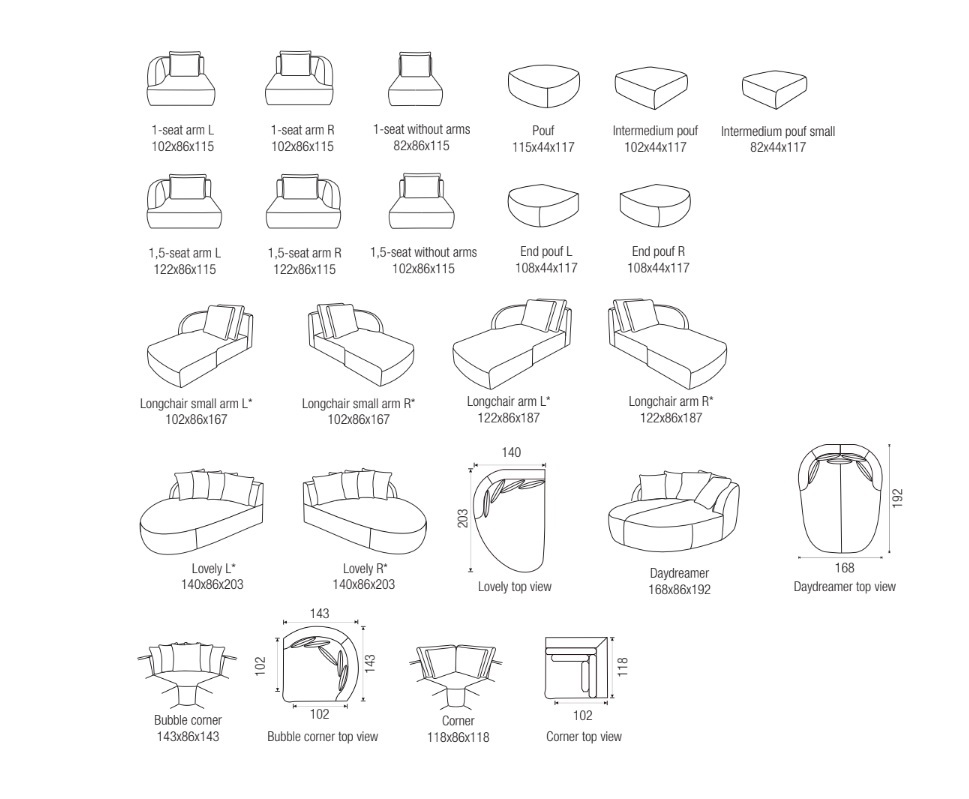 1-seat arm L
102x86x115

1-seat arm R
102x86x115

1-seat without arms
82x86x115

Pouf
115x44x117

Intermedium pouf
102x44x117

Intermedium pouf small
82x44x117

1,5-seat arm L
122x86x115

1,5-seat arm R
122x86x115

1,5-seat without arms
102x86x115

End pouf L
108x44x117

End pouf R
108x44x117

Longchair small arm L*
102x86x167

Longchair small arm R*
102x86x167

Longchair arm L*
122x86x187

Longchair arm R*
122x86x187

Lovely L*
140x86x203

Lovely R*
140x86x203

140
203
Lovely top view

Daydreamer
168x86x192

192
168
Daydreamer top view

Bubble corner
143x86x143

143
102
143
102
Bubble corner top view

Corner
118x86x118

118
102
Corner top view